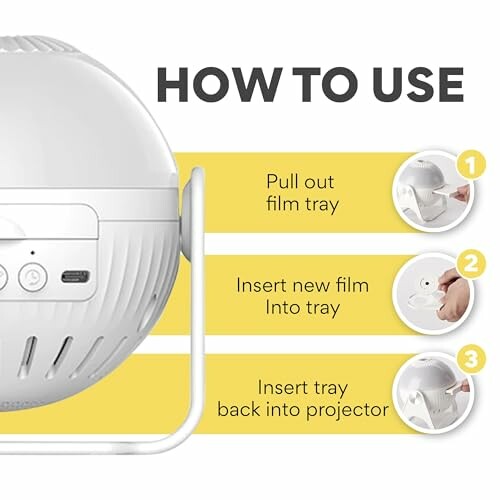 HOW TO USE

Pull out film tray

1

Insert new film Into tray

2

Insert tray back into projector

3